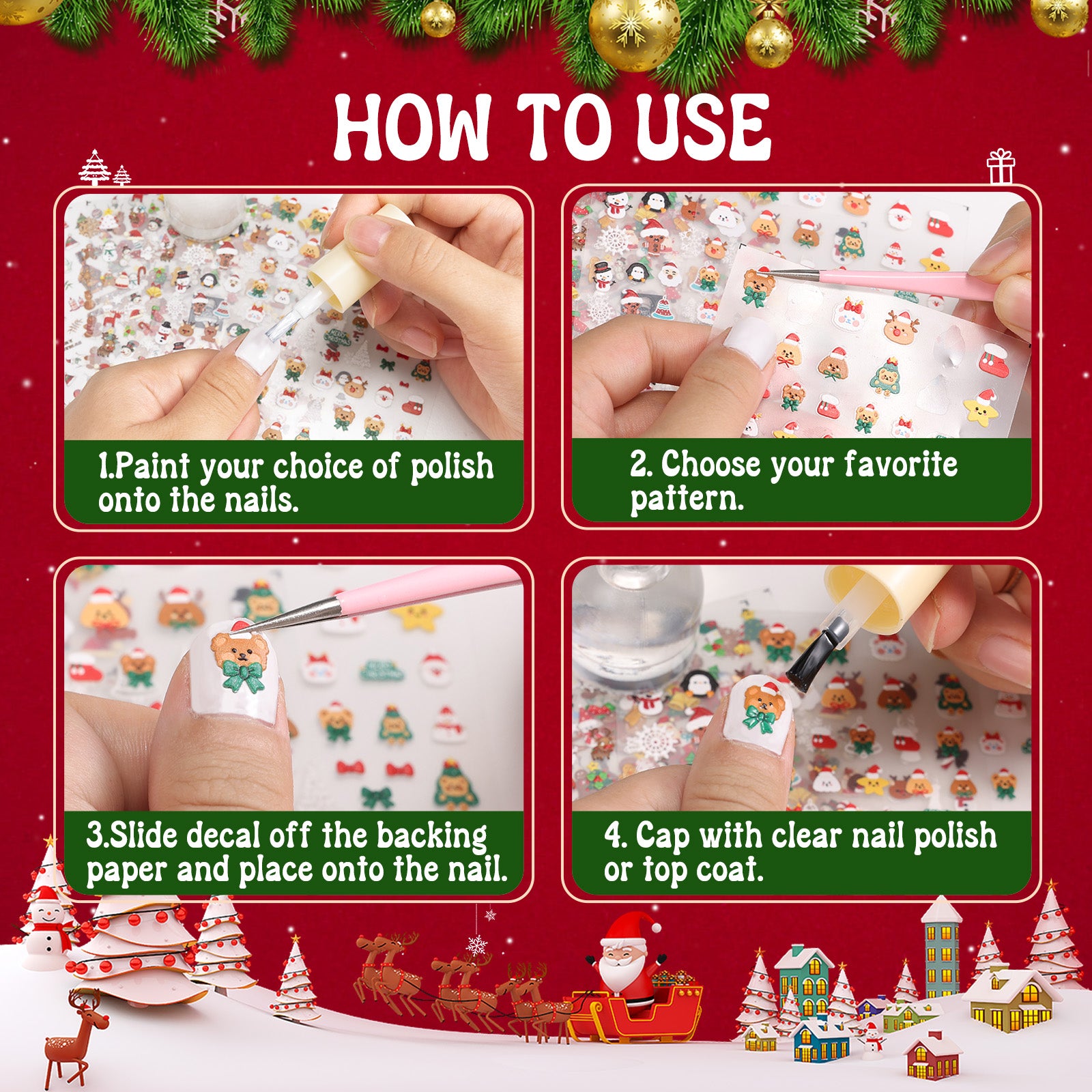 HOW TO USE

1.Paint your choice of polish onto the nails.

2. Choose your favorite pattern.

3.Slide decal off the backing paper and place onto the nail.

4. Cap with clear nail polish or top coat.