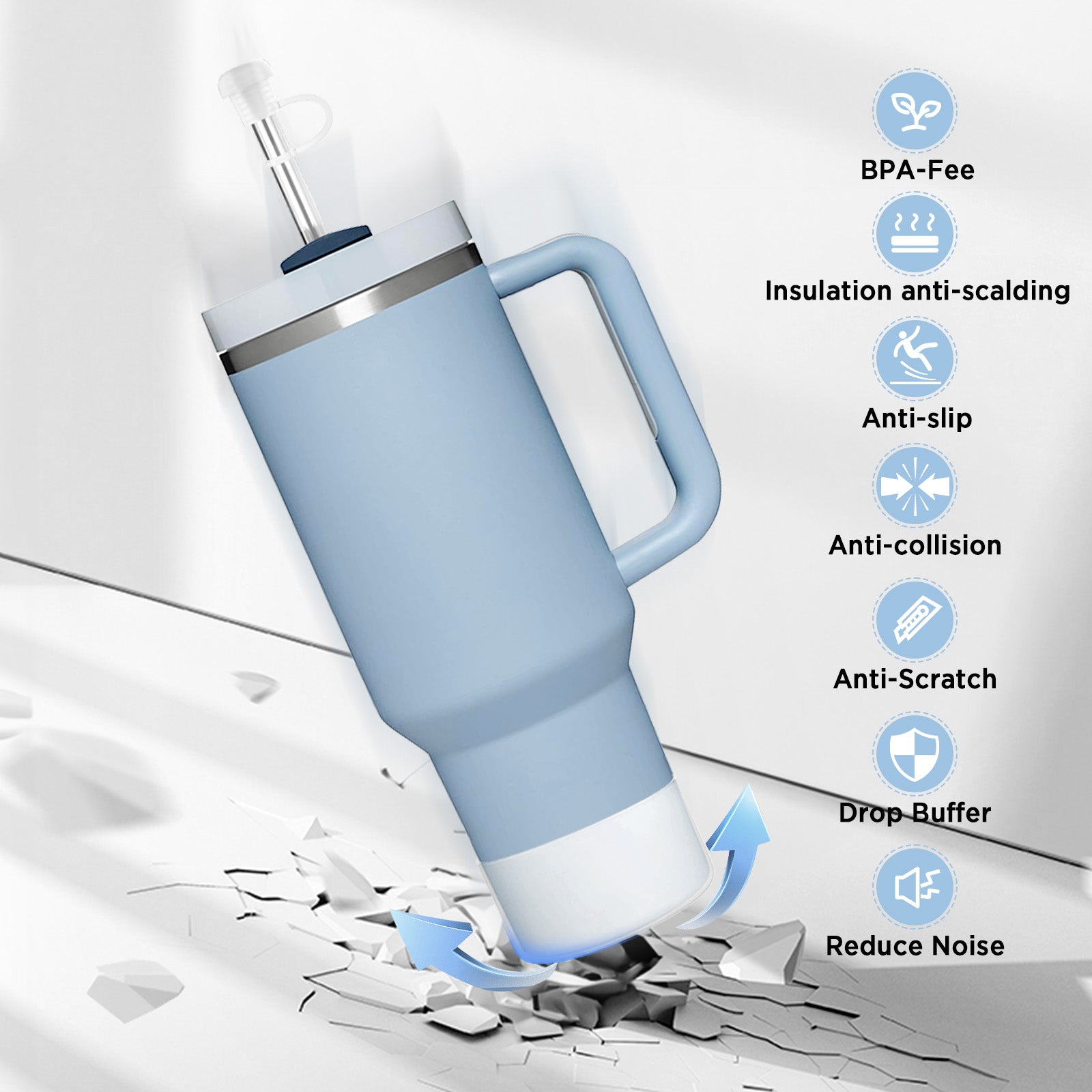 BPA-Fee

Insulation anti-scalding

Anti-slip

Anti-collision

Anti-Scratch

Drop Buffer

Reduce Noise