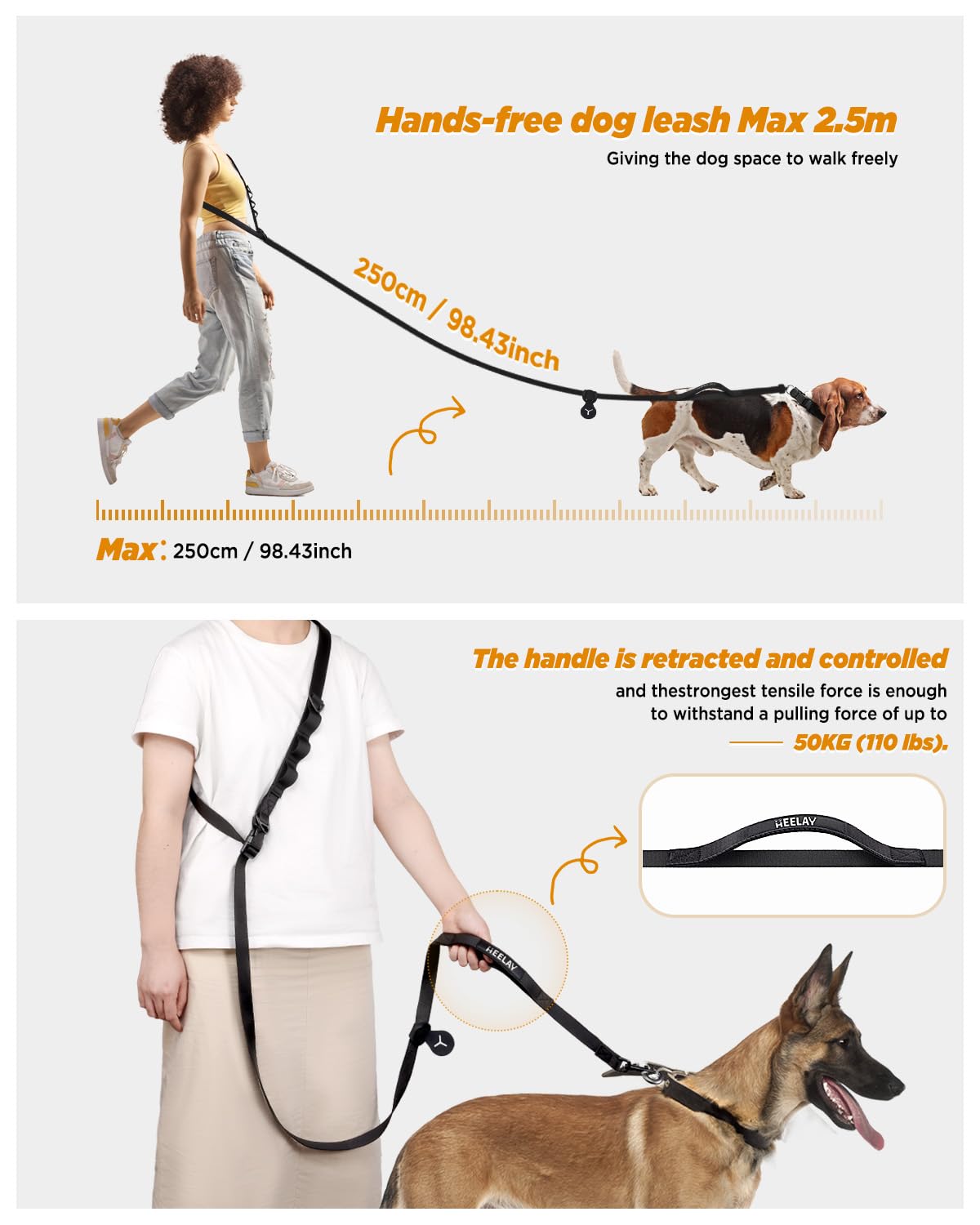 Hands-free dog leash Max 2.5m

Giving the dog space to walk freely

250cm / 98.43inch

Max: 250cm / 98.43inch

The handle is retracted and controlled

and thestrongest tensile force is enough to withstand a pulling force of up to

50KG (110 lbs).

HEELAY

HEELAY