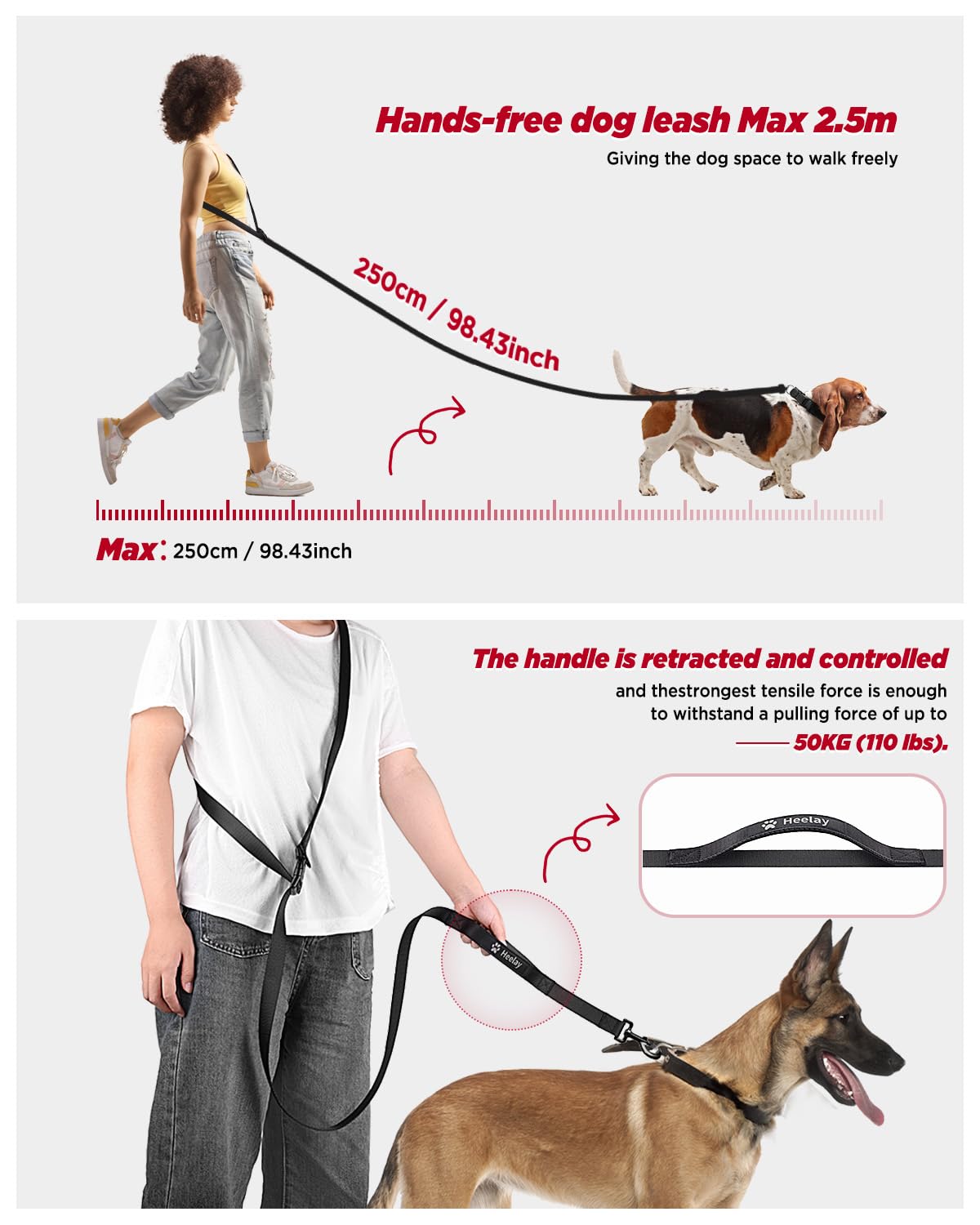 Hands-free dog leash Max 2.5m
Giving the dog space to walk freely

250cm / 98.43inch

Max: 250cm / 98.43inch

The handle is retracted and controlled
and thestrongest tensile force is enough to withstand a pulling force of up to
50KG (110 lbs).

Heelay

Heelay