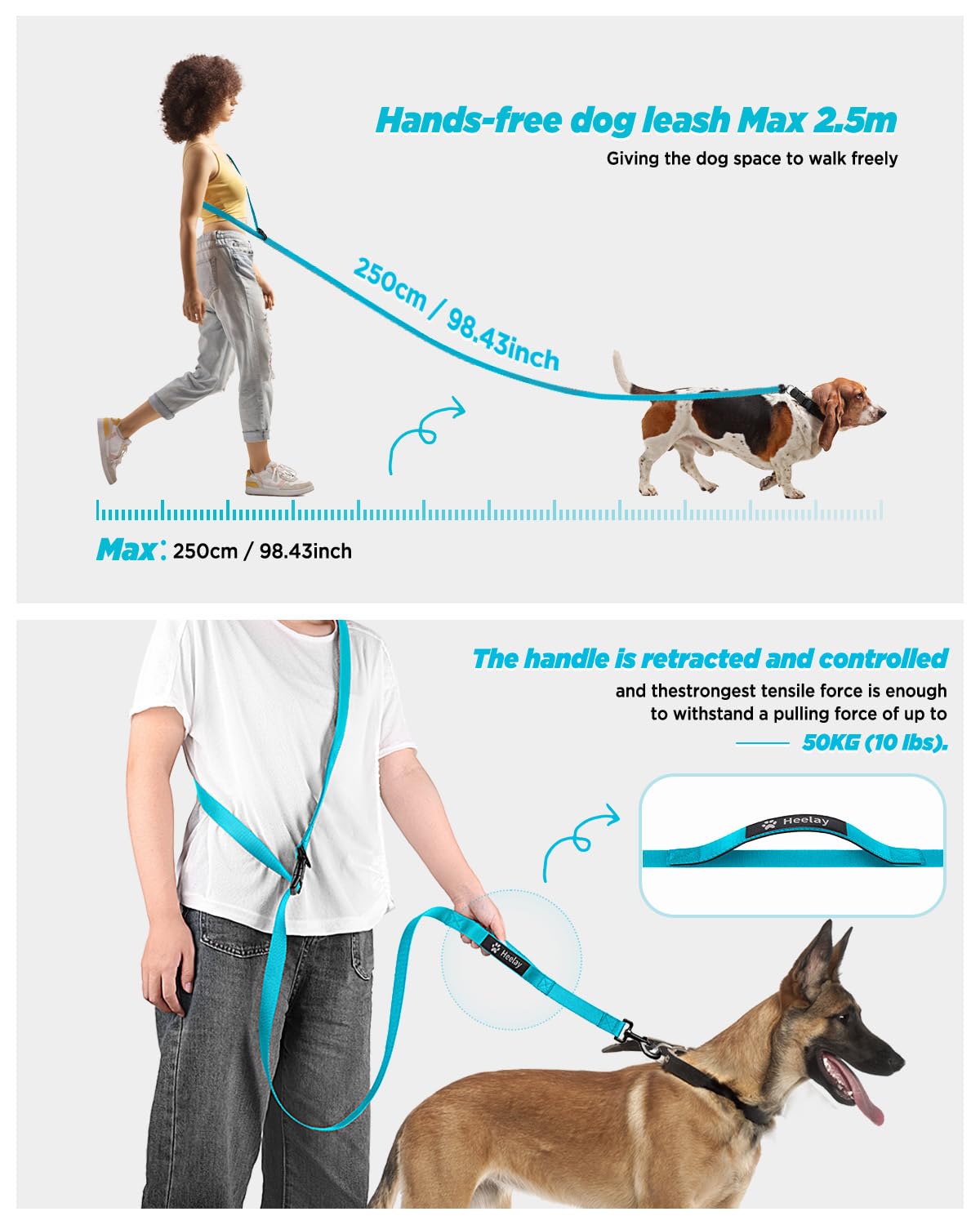 Hands-free dog leash Max 2.5m

Giving the dog space to walk freely

250cm / 98.43inch

Max: 250cm / 98.43inch

The handle is retracted and controlled

and thestrongest tensile force is enough to withstand a pulling force of up to

50KG (10 lbs).

Heelay

Heelay