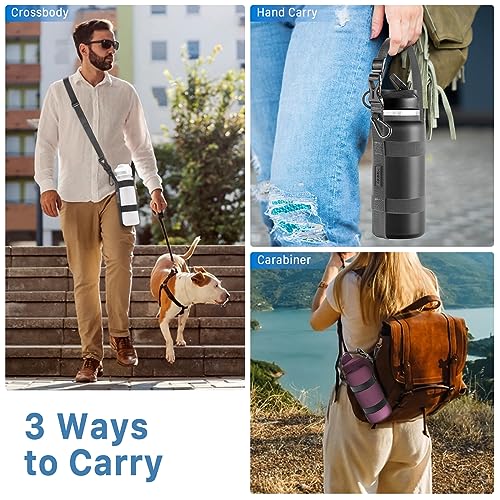 Crossbody

Hand Carry

Carabiner

3 Ways
to Carry