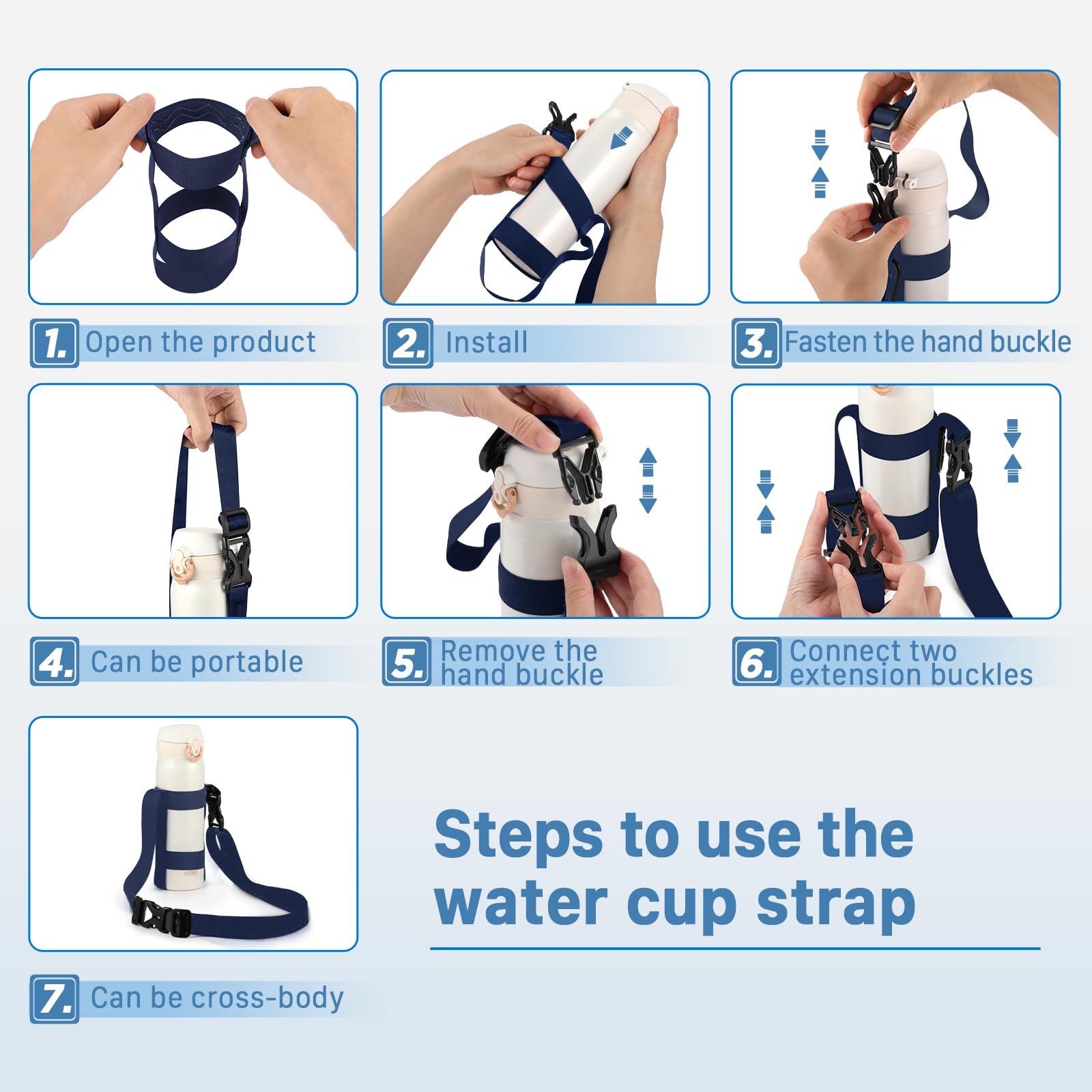 1. Open the product

2. Install

3. Fasten the hand buckle

4. Can be portable

5. Remove the hand buckle

6. Connect two extension buckles

7. Can be cross-body

Steps to use the water cup strap