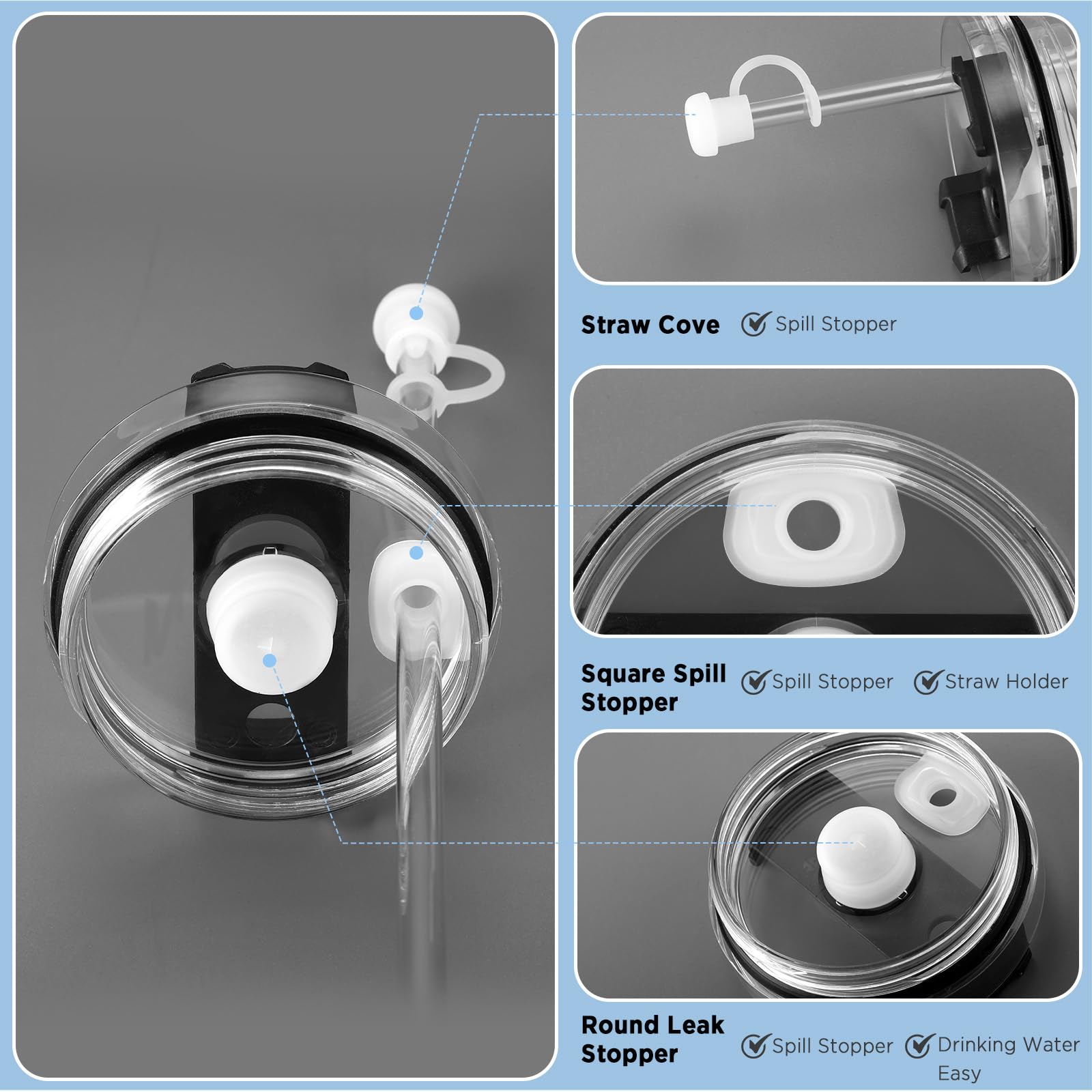 Straw Cove Spill Stopper

Square Spill Stopper Spill Stopper Straw Holder

Round Leak Stopper Spill Stopper Drinking Water Easy